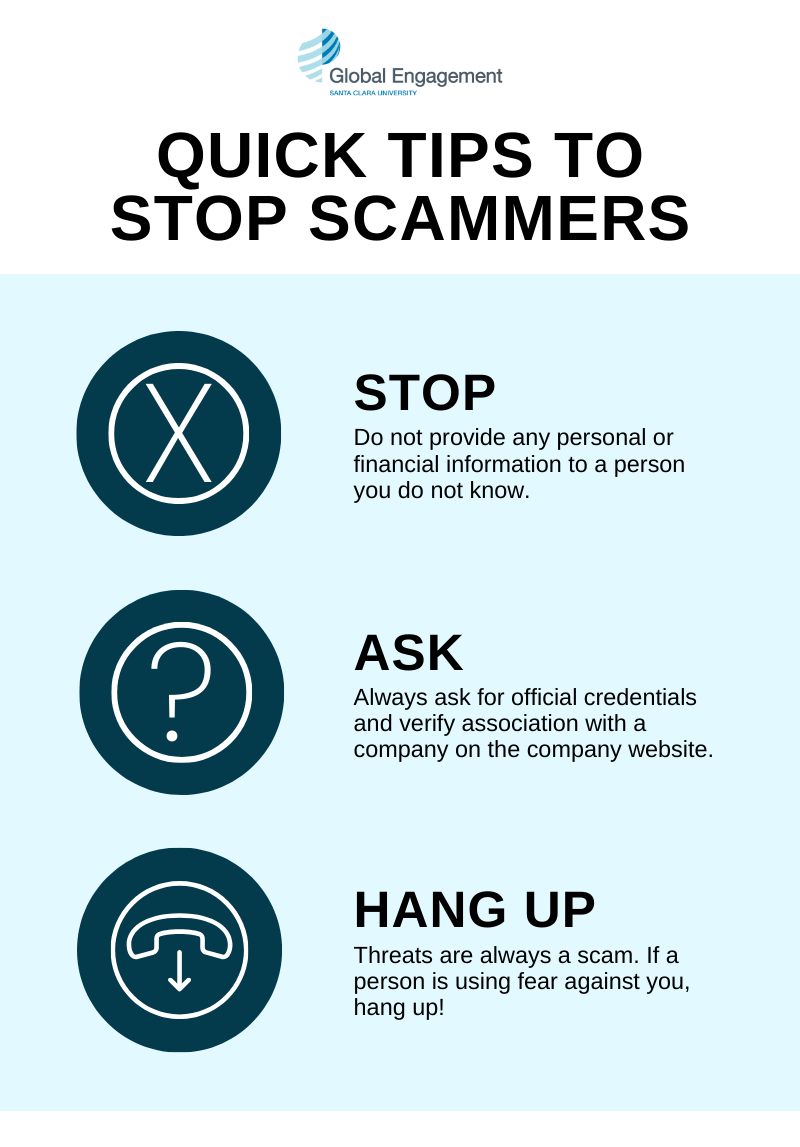 Global Engagement
SANTA CLARA UNIVERSITY

QUICK TIPS TO STOP SCAMMERS

STOP
Do not provide any personal or financial information to a person you do not know.

ASK
Always ask for official credentials and verify association with a company on the company website.

HANG UP
Threats are always a scam. If a person is using fear against you, hang up!